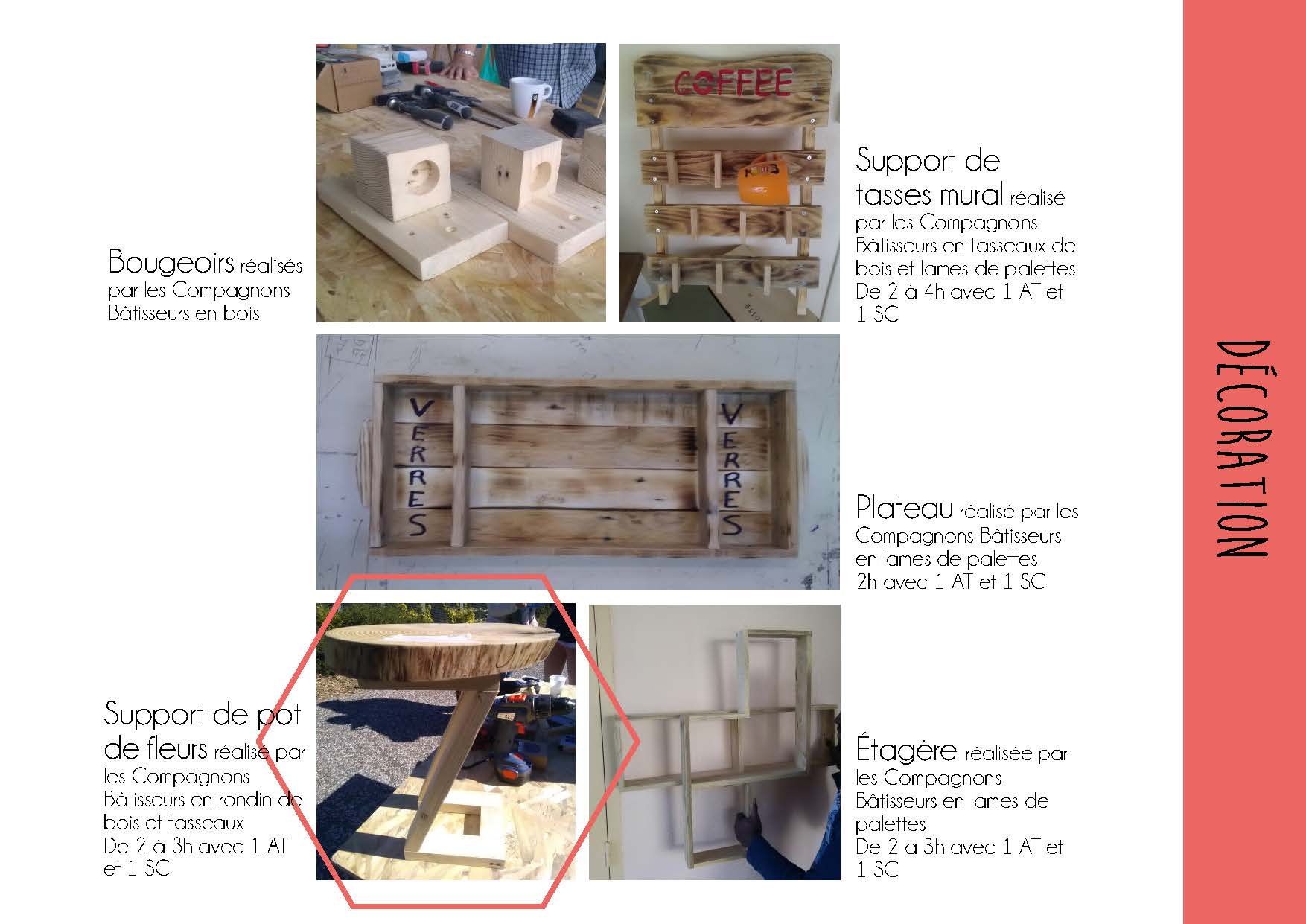 Bougeoirs réalisés par les Compagnons Bâtisseurs en bois

COFFEE

Support de tasses mural réalisé par les Compagnons Bâtisseurs en tasseaux de bois et lames de palettes De 2 à 4h avec 1 AT et 1 SC

VERRES

VERRES

Plateau réalisé par les Compagnons Bâtisseurs en lames de palettes 2h avec 1 AT et 1 SC

Support de pot de fleurs réalisé par les Compagnons Bâtisseurs en rondin de bois et tasseaux De 2 à 3h avec 1 AT et 1 SC

Étagère réalisée par les Compagnons Bâtisseurs en lames de palettes De 2 à 3h avec 1 AT et 1 SC

DÉCORATION